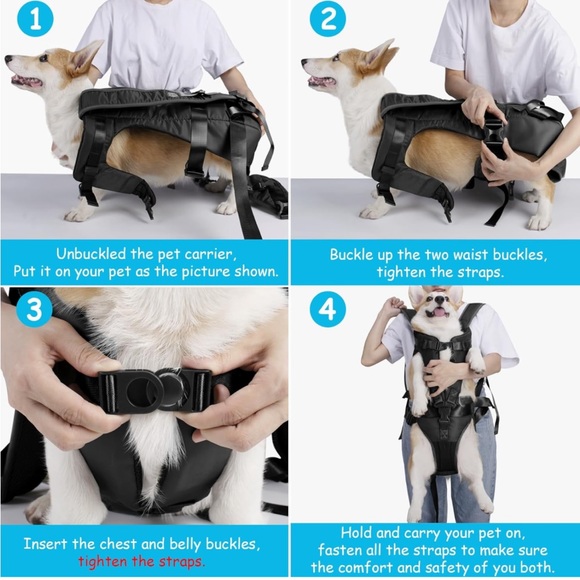 1

Unbuckled the pet carrier, Put it on your pet as the picture shown.

2

Buckle up the two waist buckles, tighten the straps.

3

Insert the chest and belly buckles, tighten the straps.

4

Hold and carry your pet on, fasten all the straps to make sure the comfort and safety of you both.